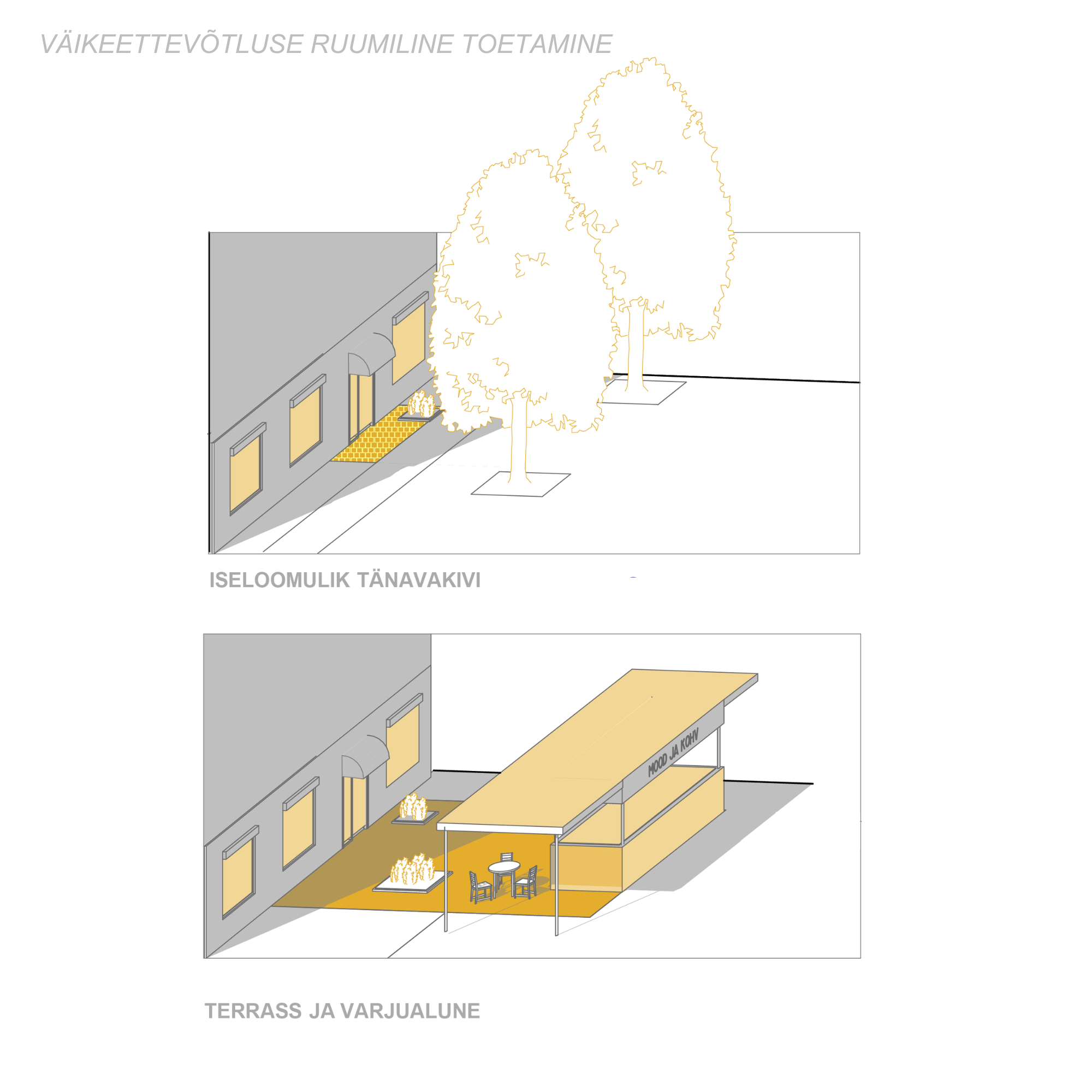 VÄIKEETTEVÕTLUSE RUUMILINE TOETAMINE

ISELOOMULIK TÄNAVAKIVI

MOOD JA KOHV

TERRASS JA VARJUALUNE