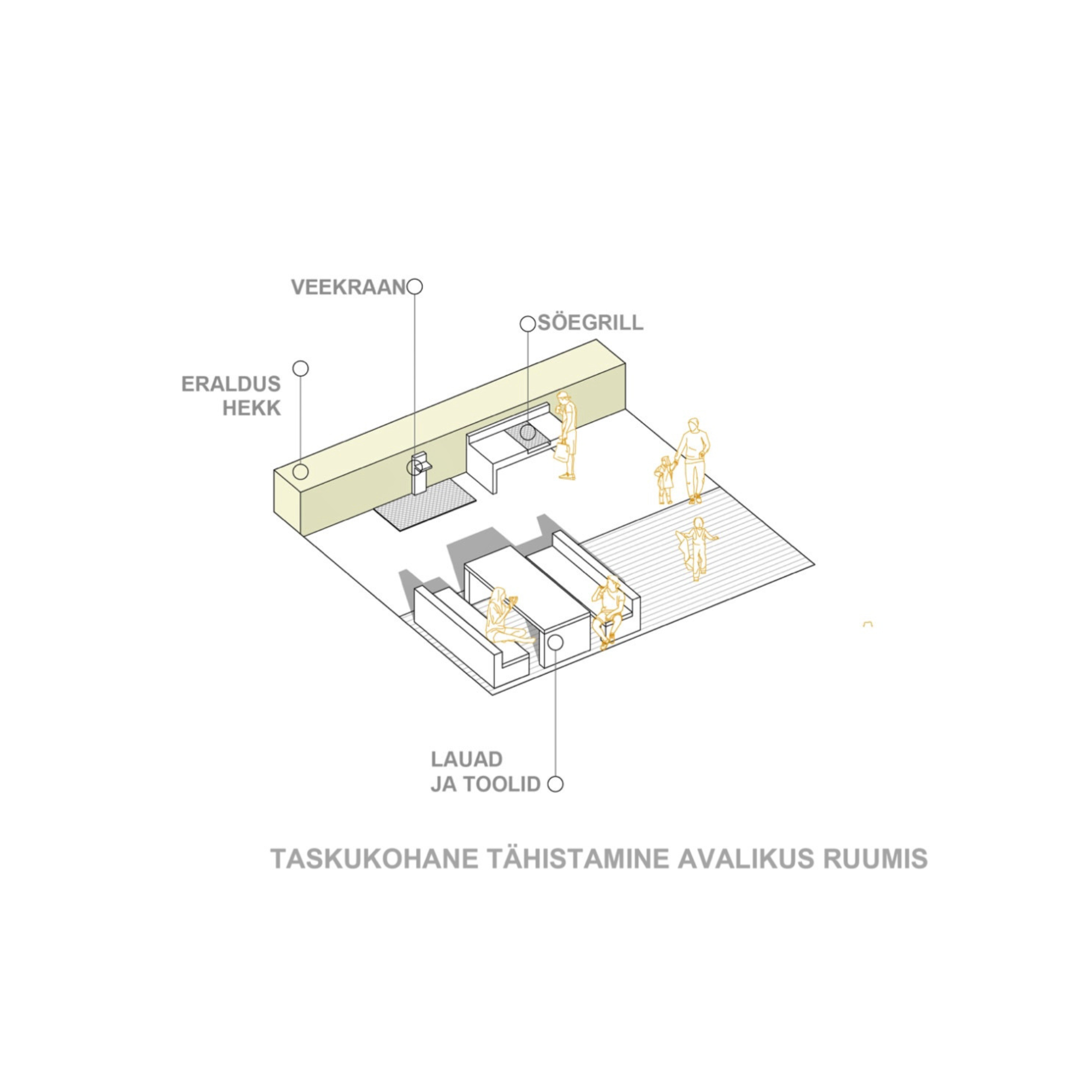 VEEKRAAN

SÖEGRILL

ERALDUS
HEKK

LAUAD
JA TOOLID

TASKUKOHANE TÄHISTAMINE AVALIKUS RUUMIS